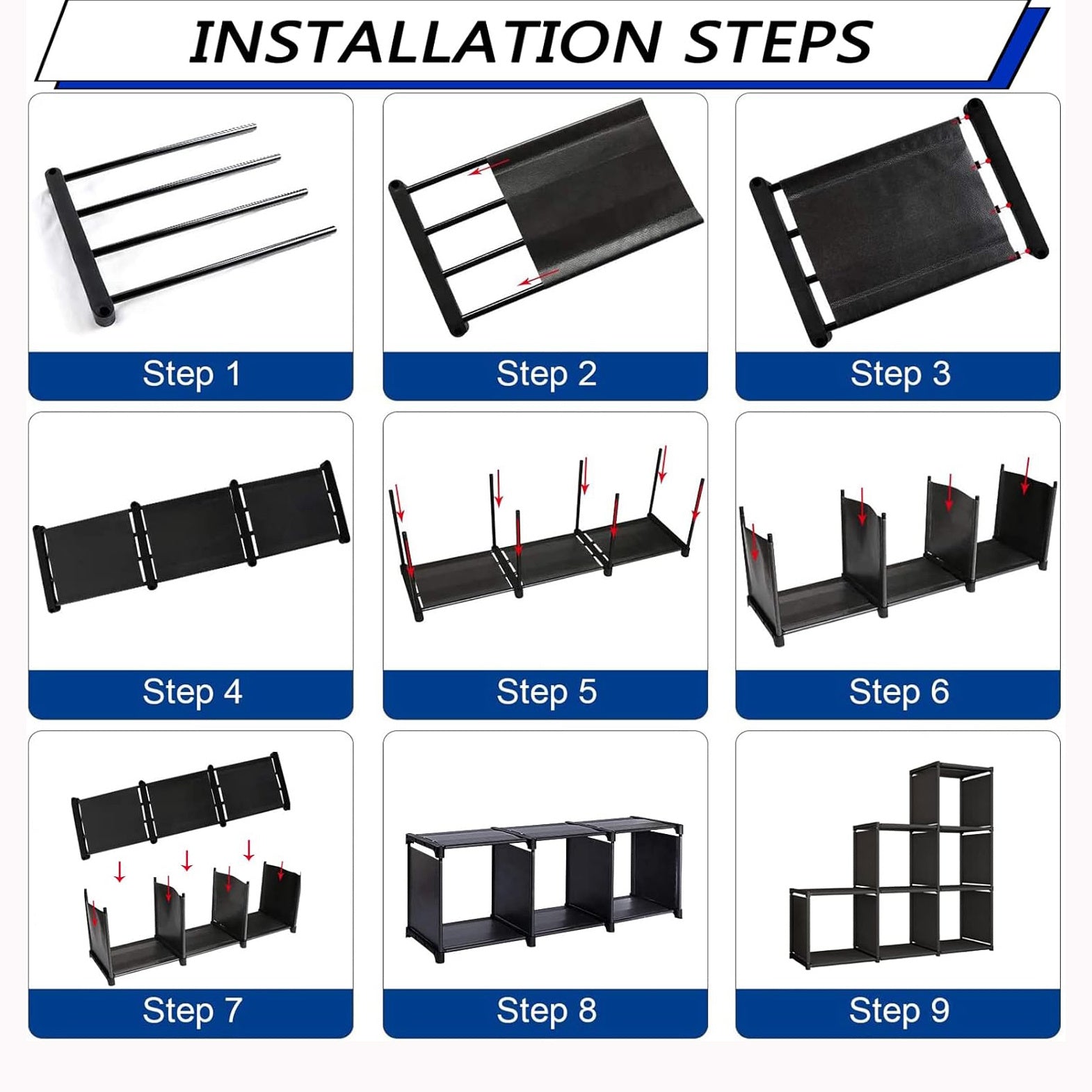 INSTALLATION STEPS

Step 1

Step 2

Step 3

Step 4

Step 5

Step 6

Step 7

Step 8

Step 9